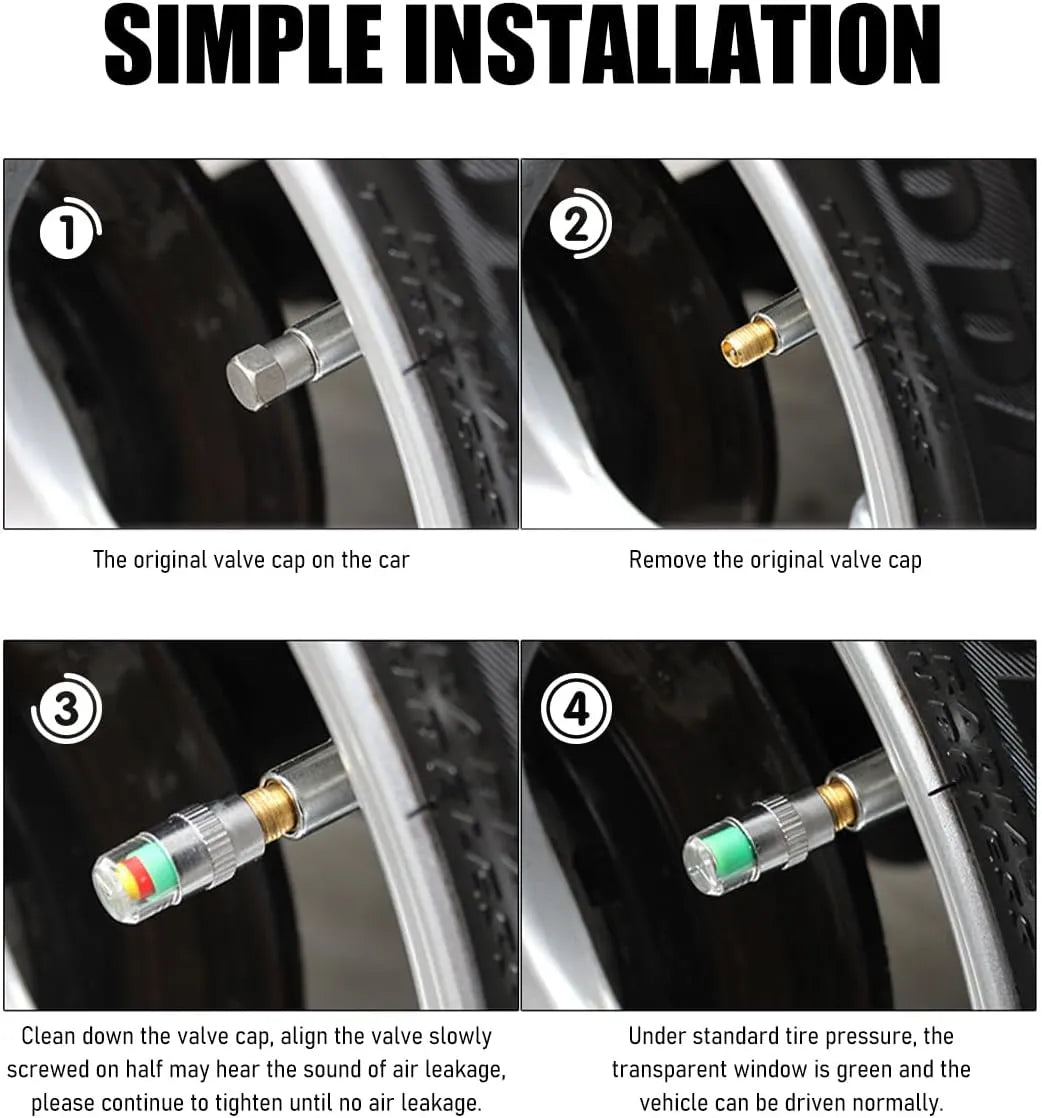 SIMPLE INSTALLATION

1

The original valve cap on the car

2

Remove the original valve cap

3

Clean down the valve cap, align the valve slowly screwed on half may hear the sound of air leakage, please continue to tighten until no air leakage.

4

Under standard tire pressure, the transparent window is green and the vehicle can be driven normally.